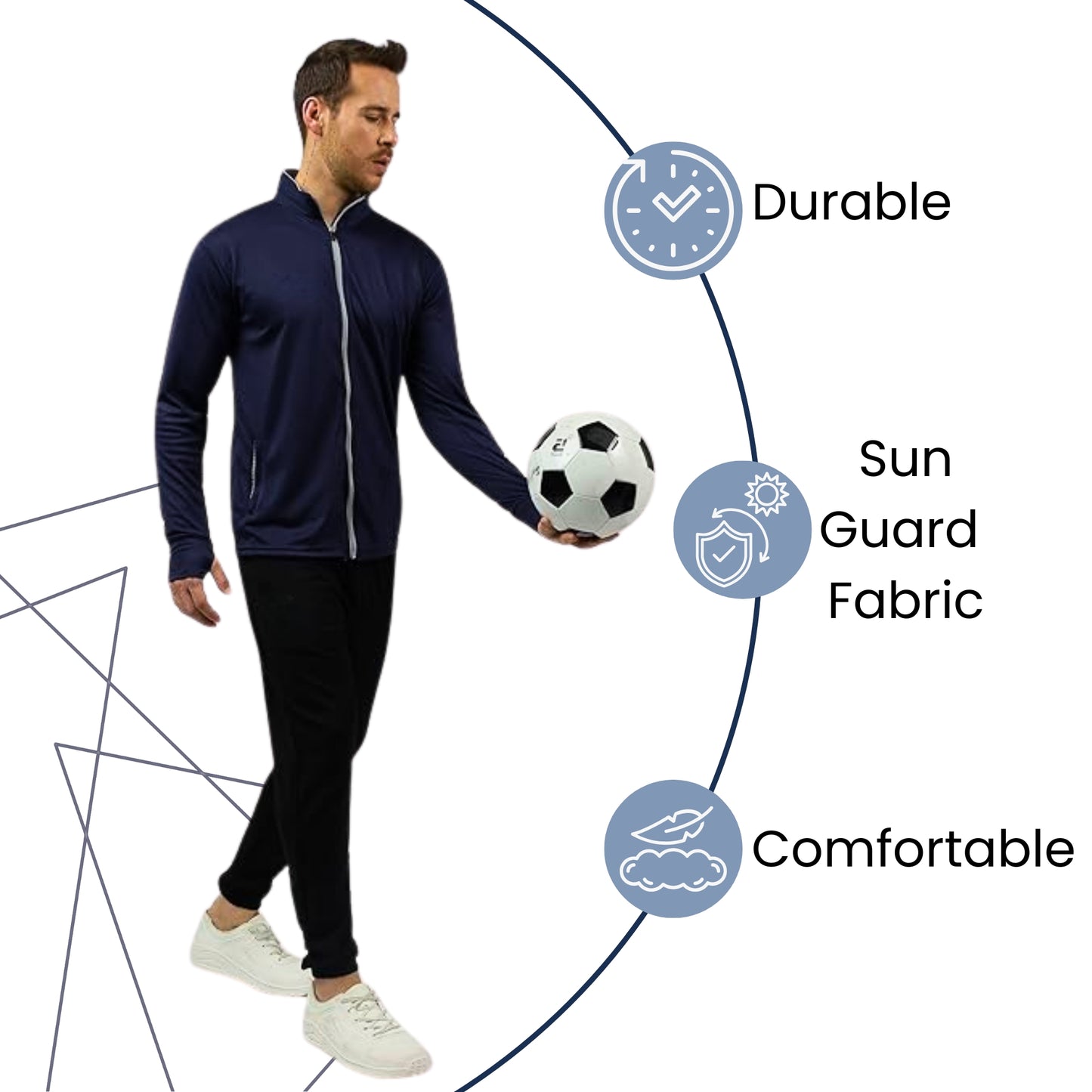 Durable

Sun Guard Fabric

Comfortable